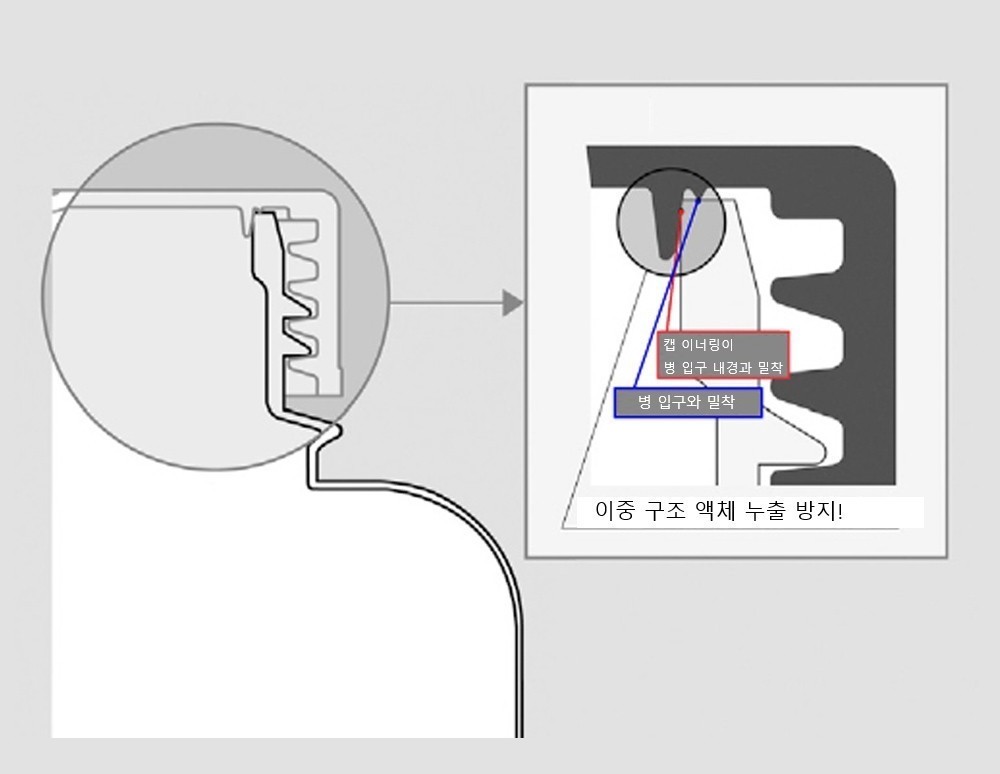 캡 이너링이
병 입구 내경과 밀착

병 입구와 밀착

이중 구조 액체 누출 방지!